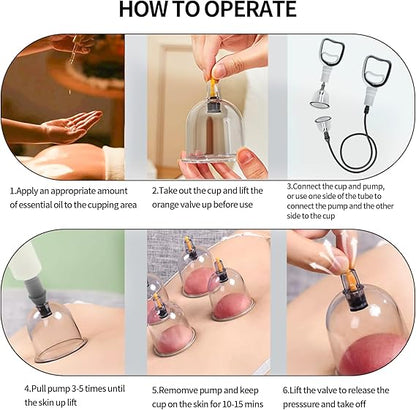 HOW TO OPERATE

1.Apply an appropriate amount of essential oil to the cupping area

2.Take out the cup and lift the orange valve up before use

3.Connect the cup and pump, or use one side of the tube to connect the pump and the other side to the cup

4.Pull pump 3-5 times until the skin up lift

5.Remomve pump and keep cup on the skin for 10-15 mins

6.Lift the valve to release the pressure and take off